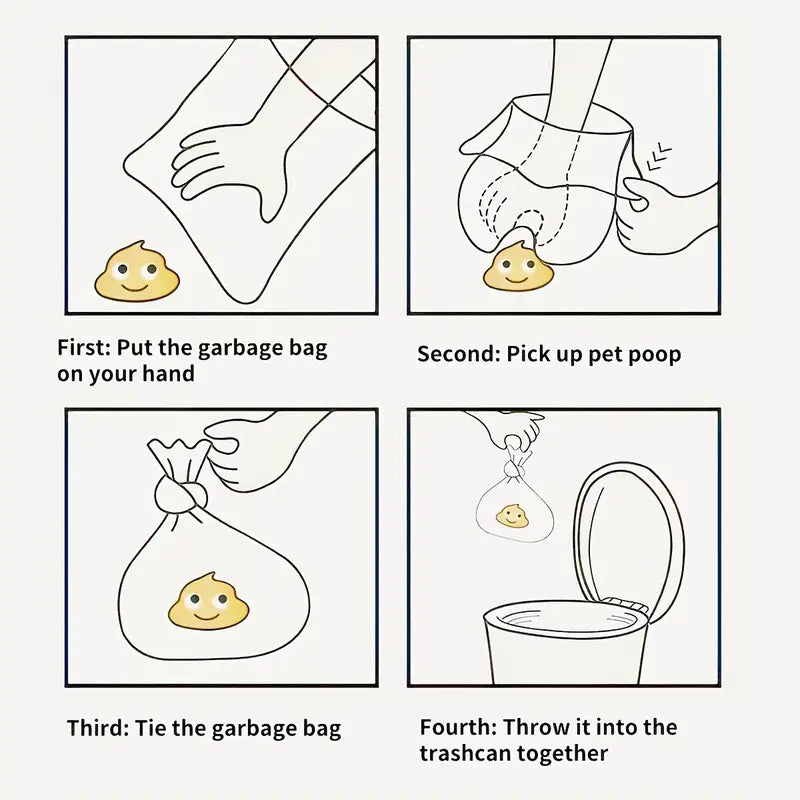 First: Put the garbage bag on your hand

Second: Pick up pet poop

Third: Tie the garbage bag

Fourth: Throw it into the trashcan together